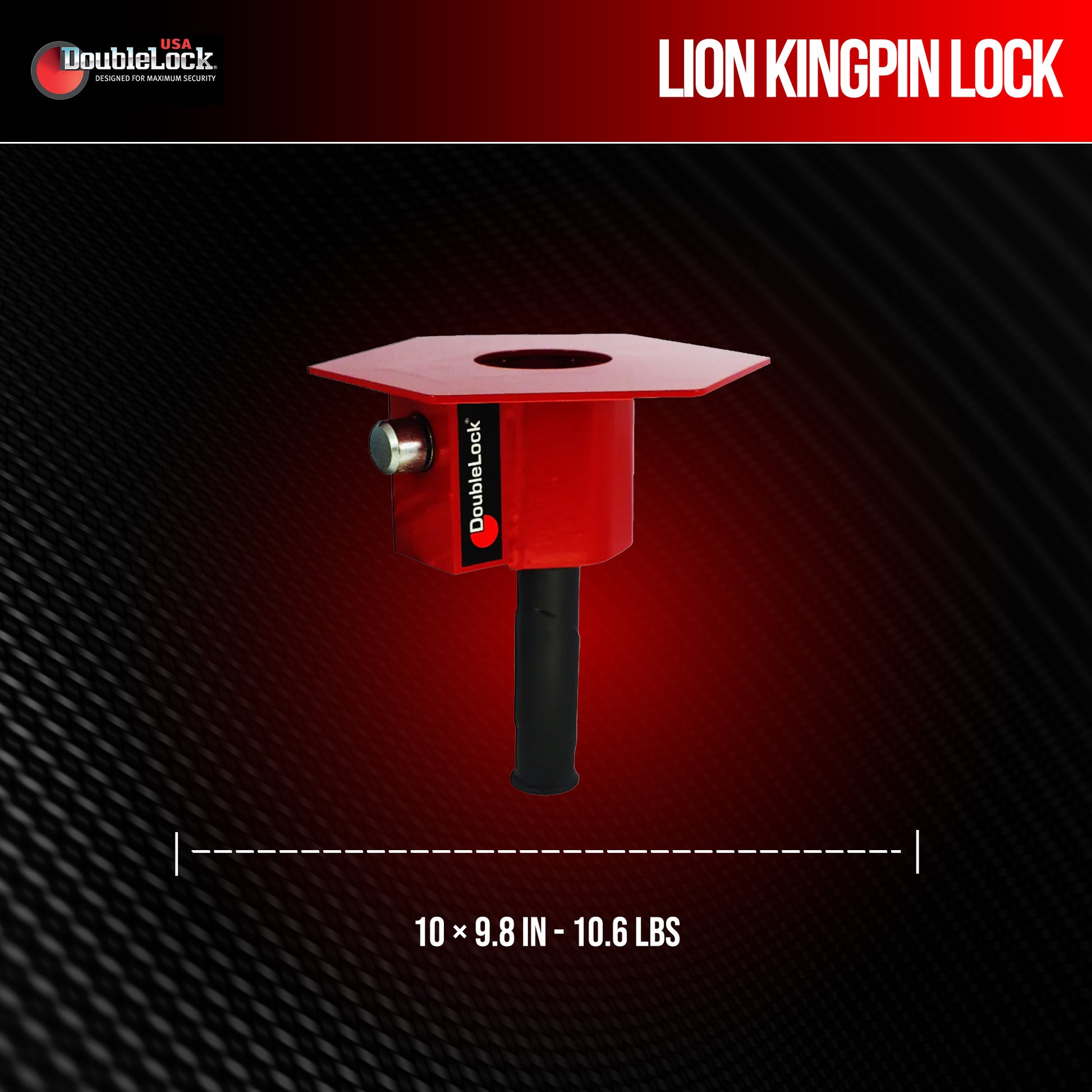 USA
DoubleLock®
DESIGNED FOR MAXIMUM SECURITY

LION KINGPIN LOCK

DoubleLock®

10 × 9.8 IN - 10.6 LBS