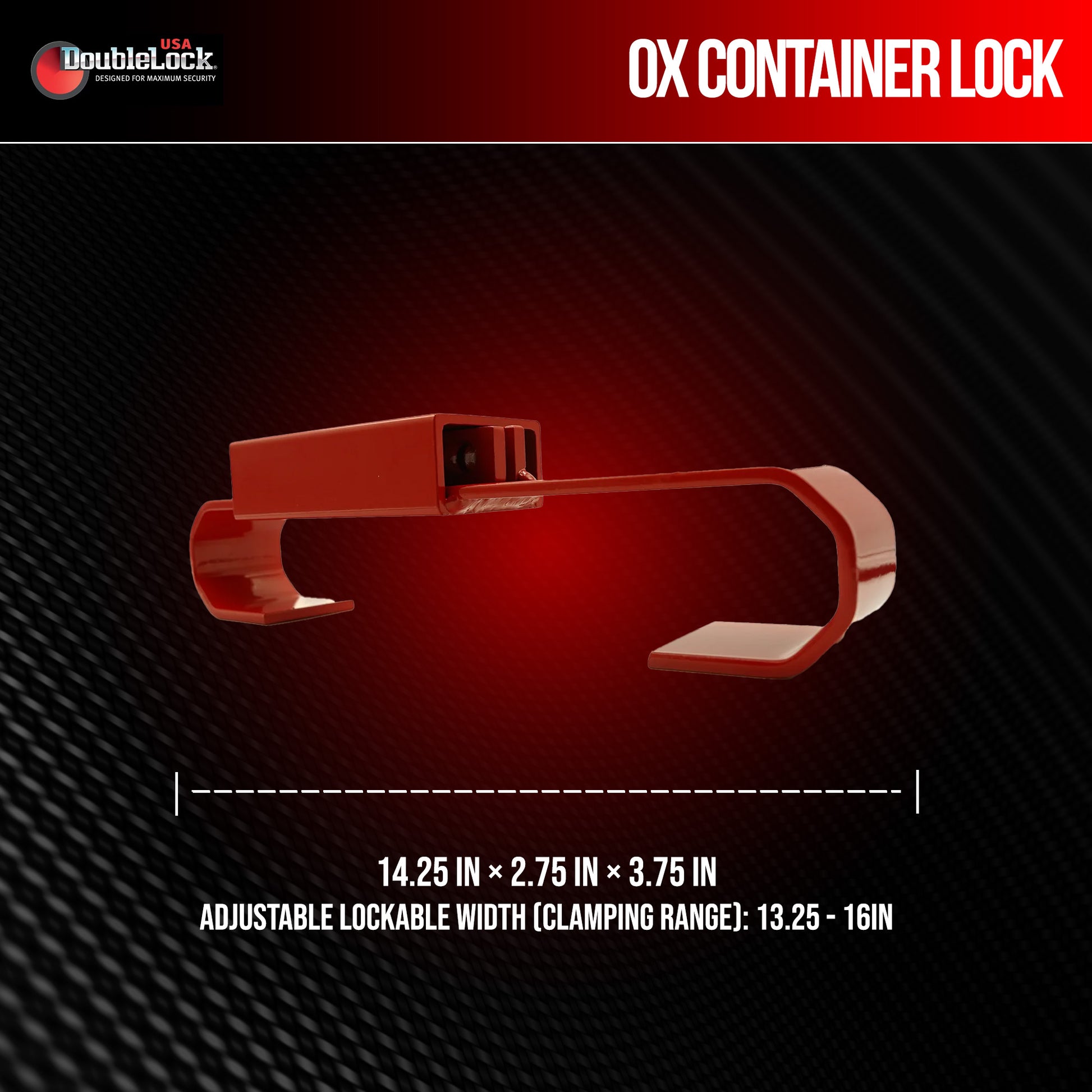 USA
DoubleLock®
DESIGNED FOR MAXIMUM SECURITY

OX CONTAINER LOCK

14.25 IN × 2.75 IN × 3.75 IN
ADJUSTABLE LOCKABLE WIDTH (CLAMPING RANGE): 13.25 - 16IN