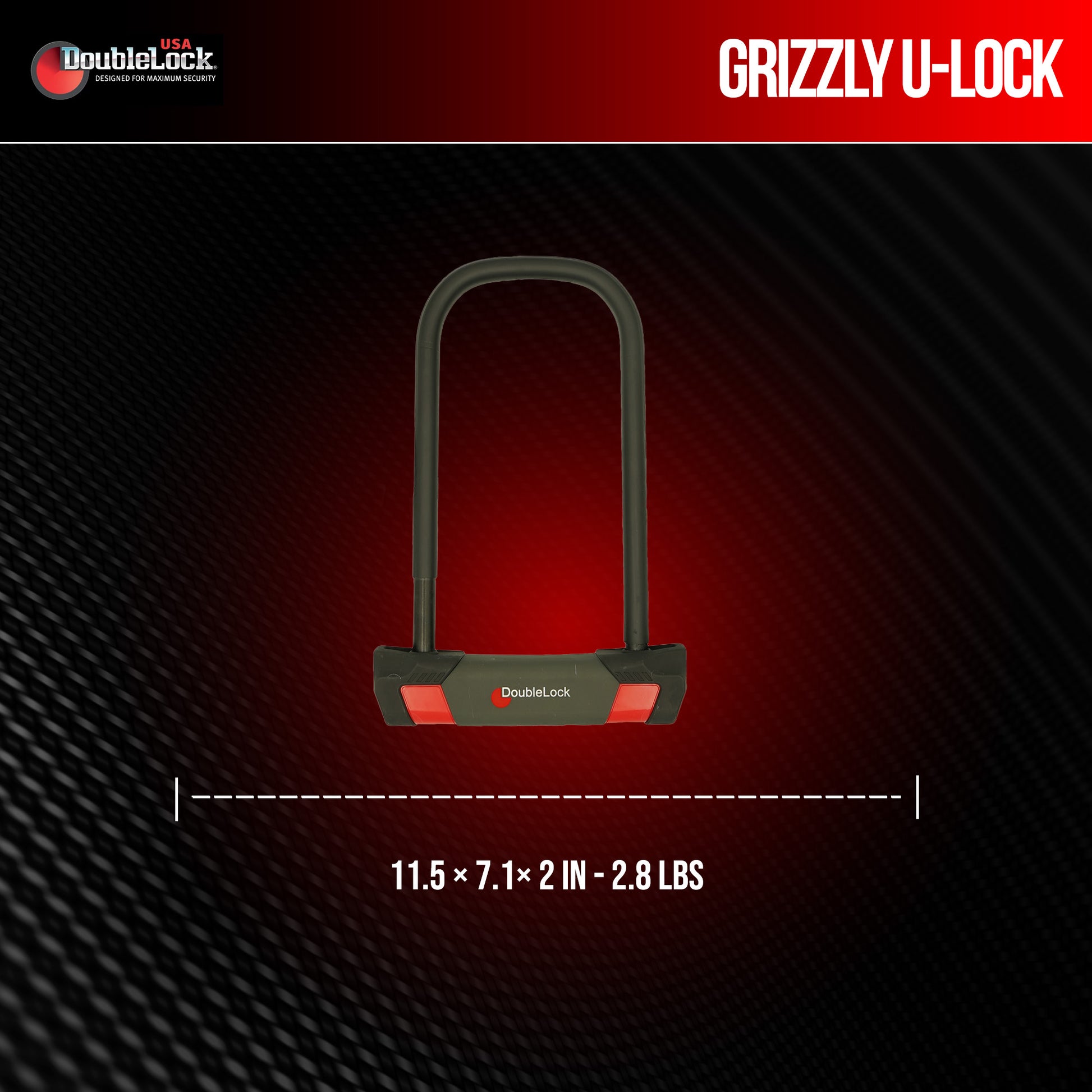 USA
DoubleLock®
DESIGNED FOR MAXIMUM SECURITY

GRIZZLY U-LOCK

DoubleLock

11.5 × 7.1× 2 IN - 2.8 LBS