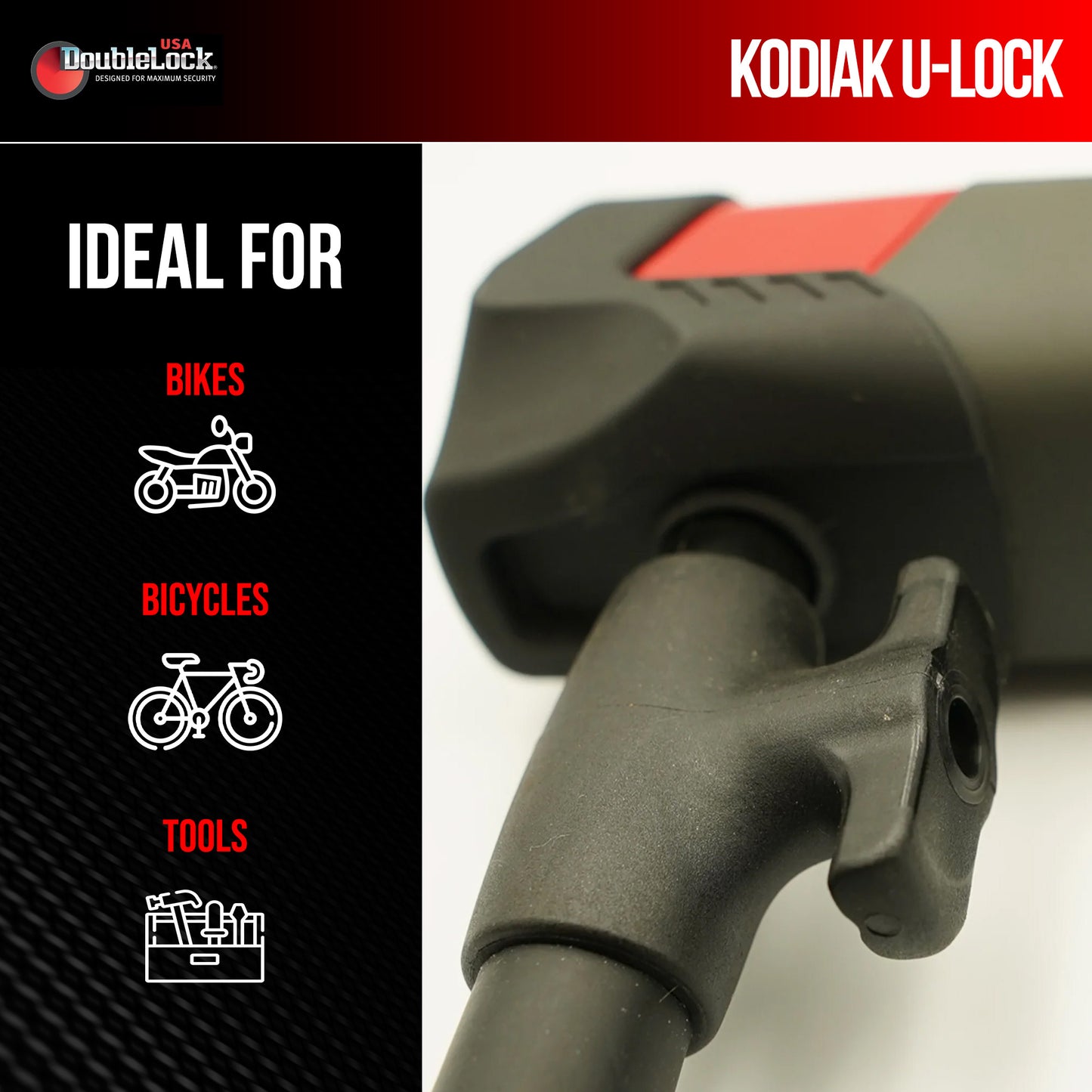 USA
DoubleLock
DESIGNED FOR MAXIMUM SECURITY

KODIAK U-LOCK

IDEAL FOR

BIKES

BICYCLES

TOOLS