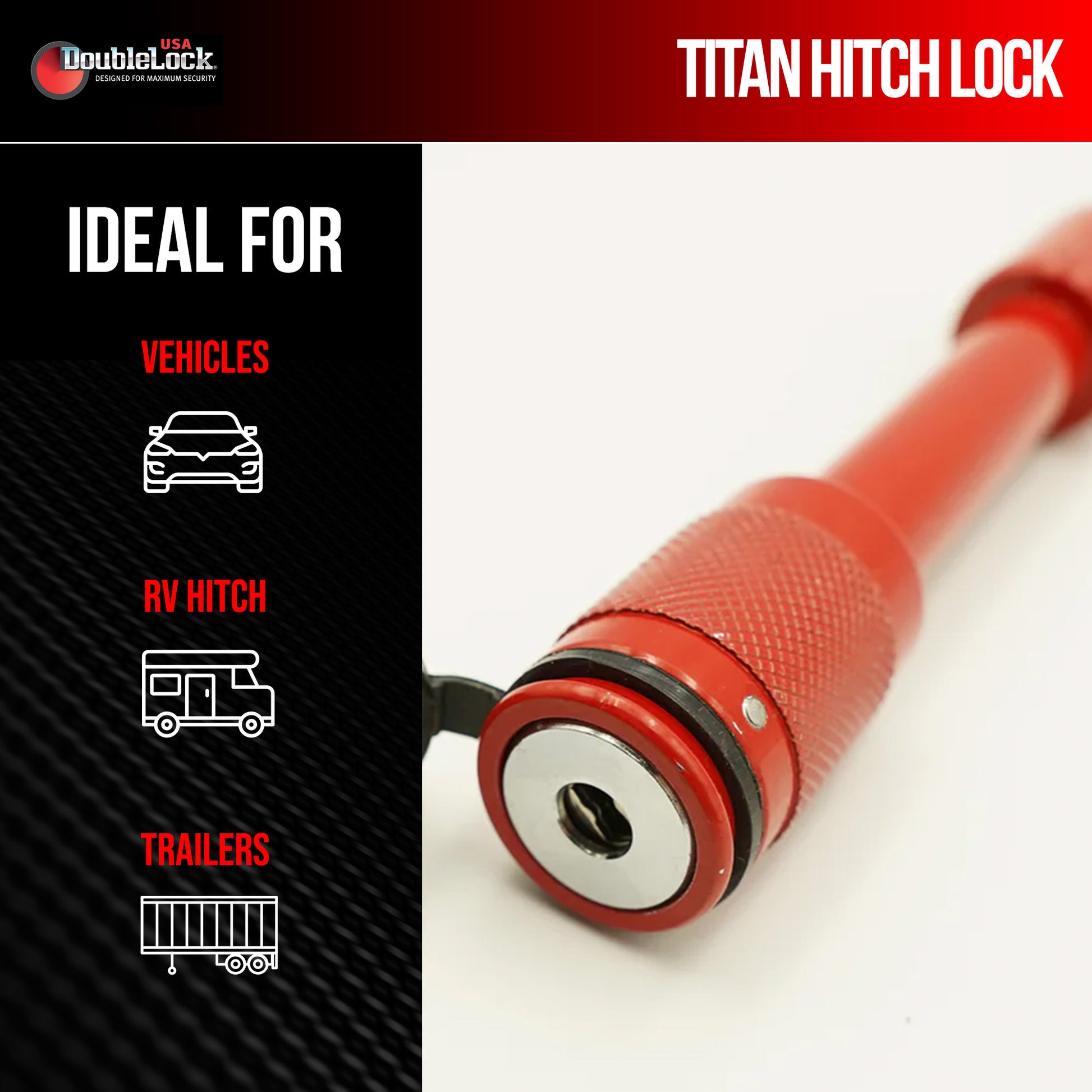 USA
DoubleLock®
DESIGNED FOR MAXIMUM SECURITY

TITAN HITCH LOCK

IDEAL FOR

VEHICLES

RV HITCH

TRAILERS