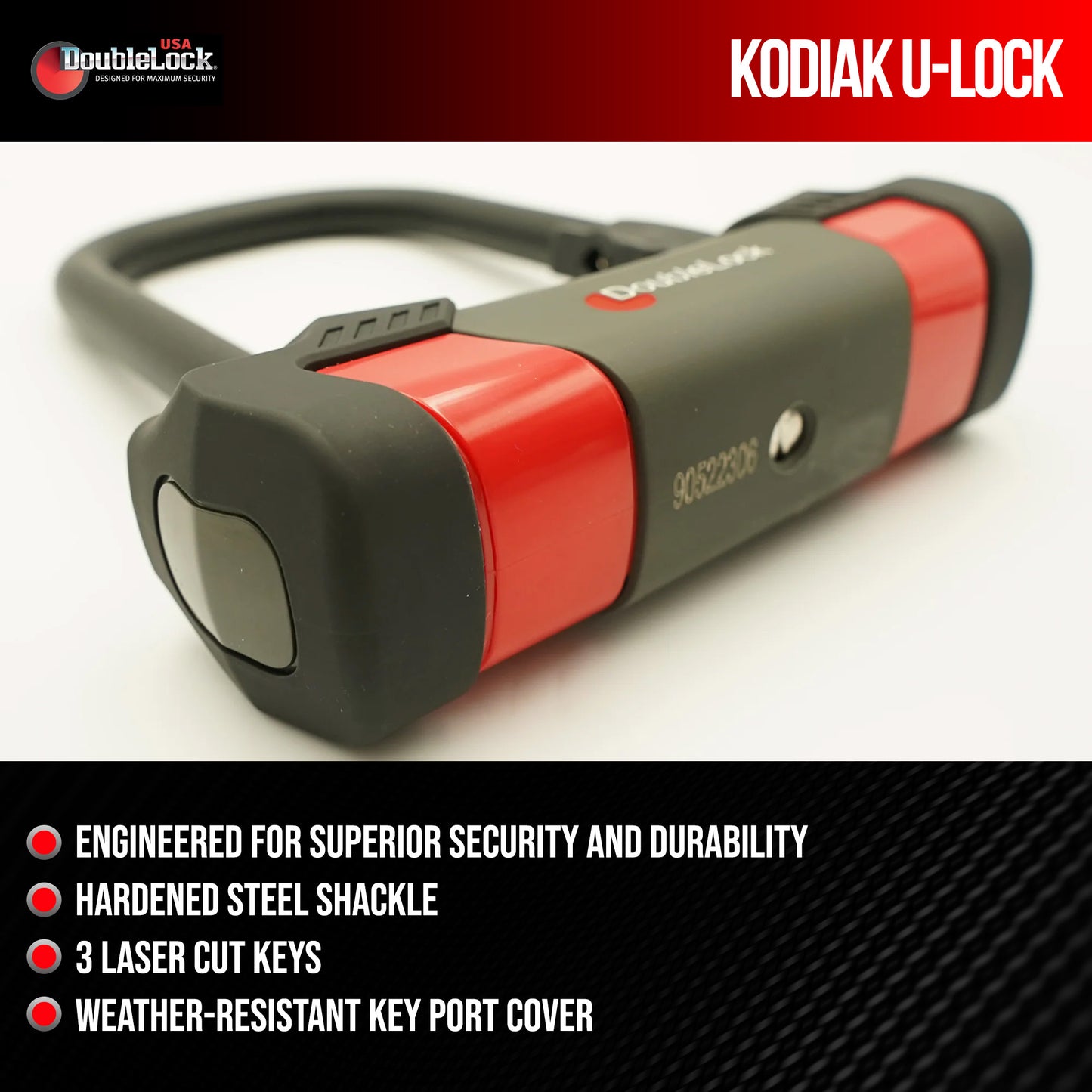 USA
DoubleLock
DESIGNED FOR MAXIMUM SECURITY

KODIAK U-LOCK

DoubleLock

90522306

ENGINEERED FOR SUPERIOR SECURITY AND DURABILITY
HARDENED STEEL SHACKLE
3 LASER CUT KEYS
WEATHER-RESISTANT KEY PORT COVER