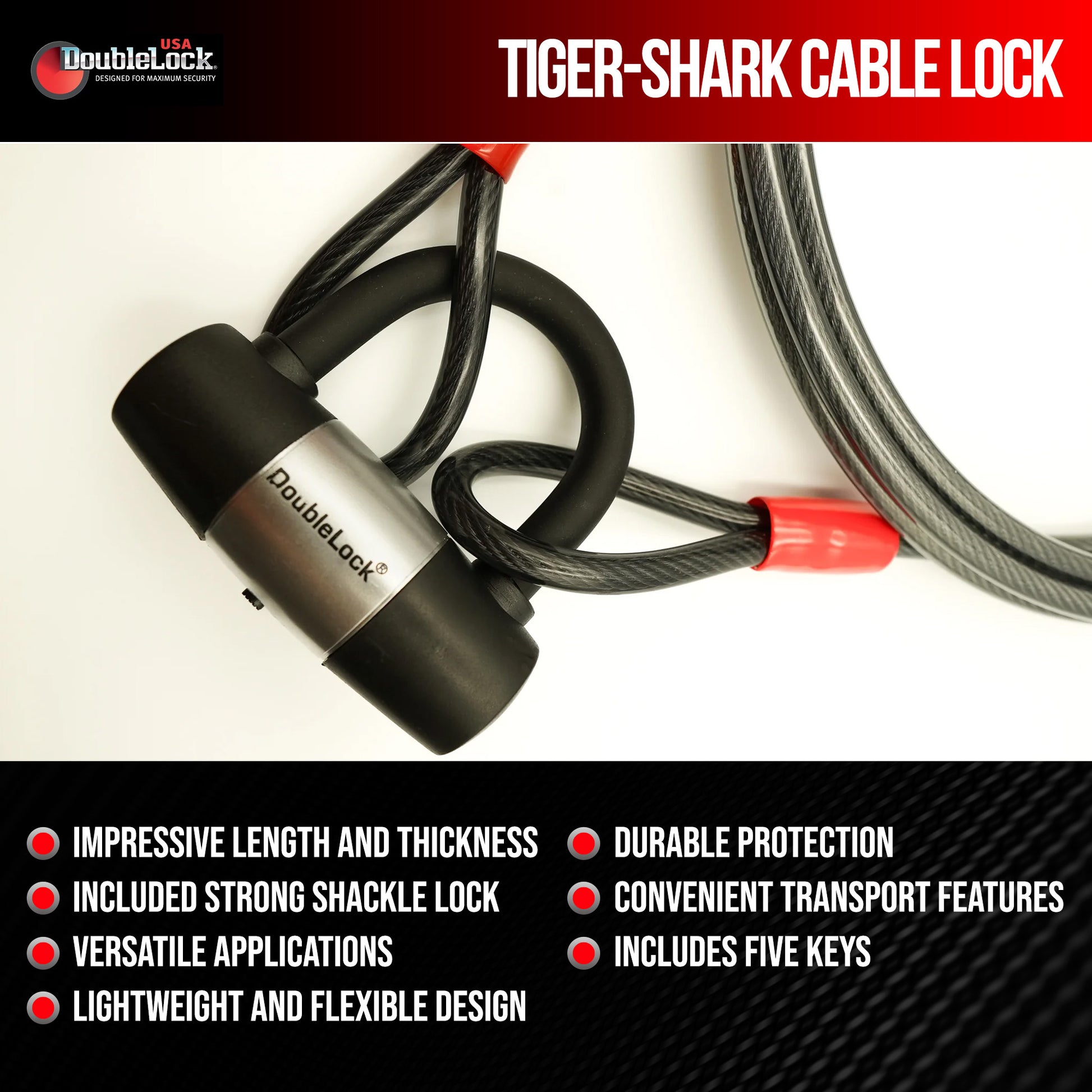 USA
DoubleLock®
DESIGNED FOR MAXIMUM SECURITY

TIGER-SHARK CABLE LOCK

DoubleLock®

IMPRESSIVE LENGTH AND THICKNESS
INCLUDED STRONG SHACKLE LOCK
VERSATILE APPLICATIONS
LIGHTWEIGHT AND FLEXIBLE DESIGN

DURABLE PROTECTION
CONVENIENT TRANSPORT FEATURES
INCLUDES FIVE KEYS