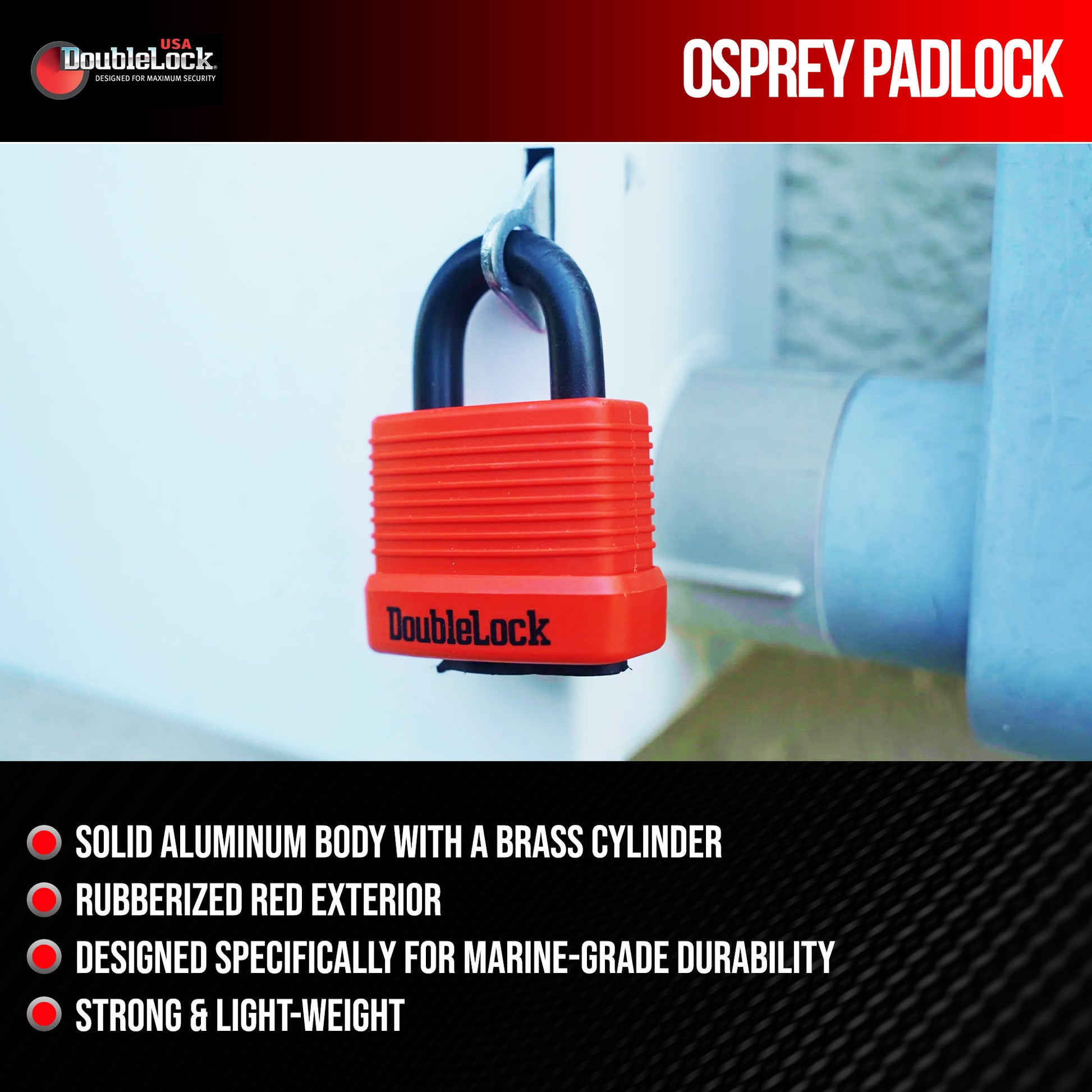 USA
DoubleLock®
DESIGNED FOR MAXIMUM SECURITY

OSPREY PADLOCK

DoubleLock

SOLID ALUMINUM BODY WITH A BRASS CYLINDER
RUBBERIZED RED EXTERIOR
DESIGNED SPECIFICALLY FOR MARINE-GRADE DURABILITY
STRONG & LIGHT-WEIGHT