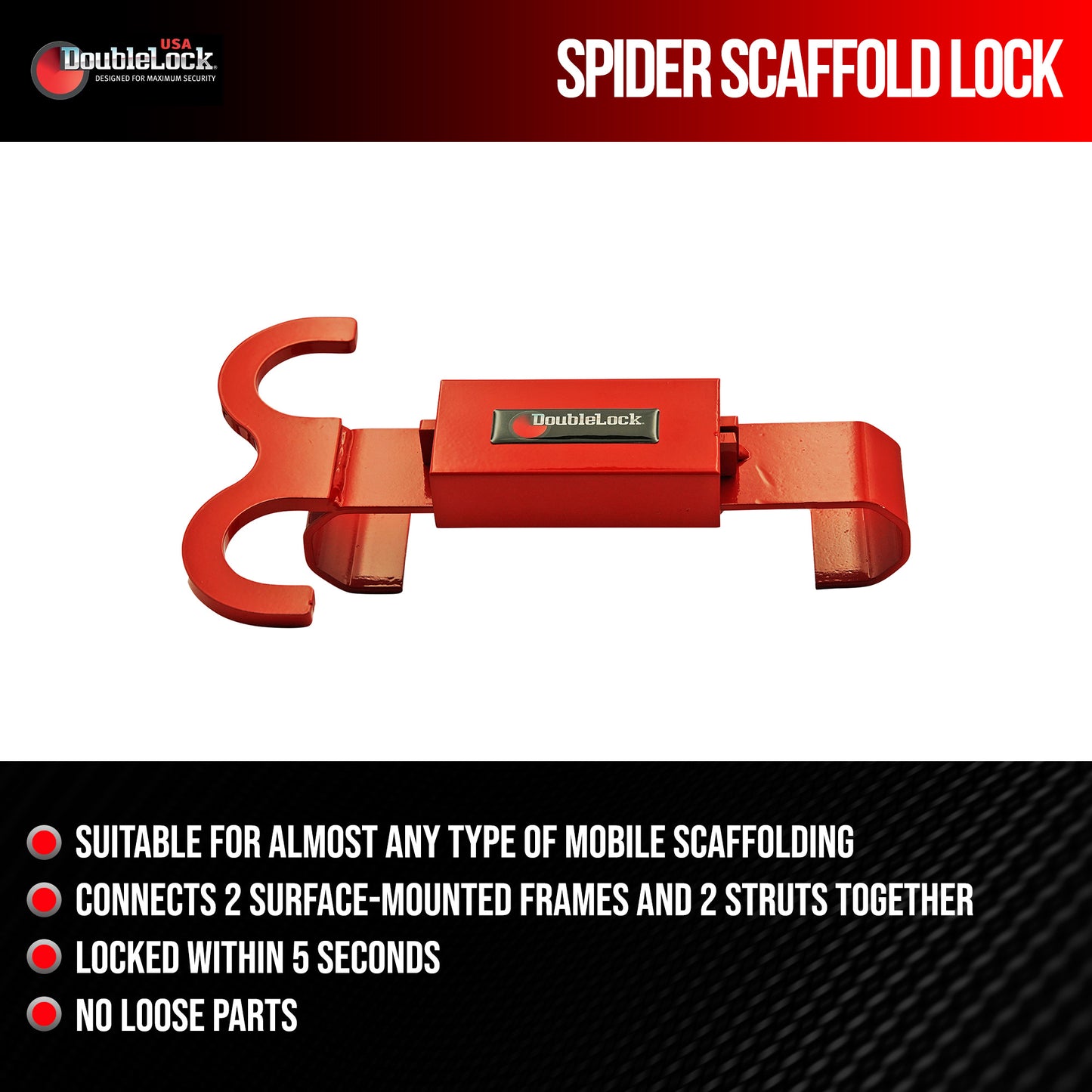 USA
DoubleLock
DESIGNED FOR MAXIMUM SECURITY

SPIDER SCAFFOLD LOCK

DoubleLock

SUITABLE FOR ALMOST ANY TYPE OF MOBILE SCAFFOLDING
CONNECTS 2 SURFACE-MOUNTED FRAMES AND 2 STRUTS TOGETHER
LOCKED WITHIN 5 SECONDS
NO LOOSE PARTS