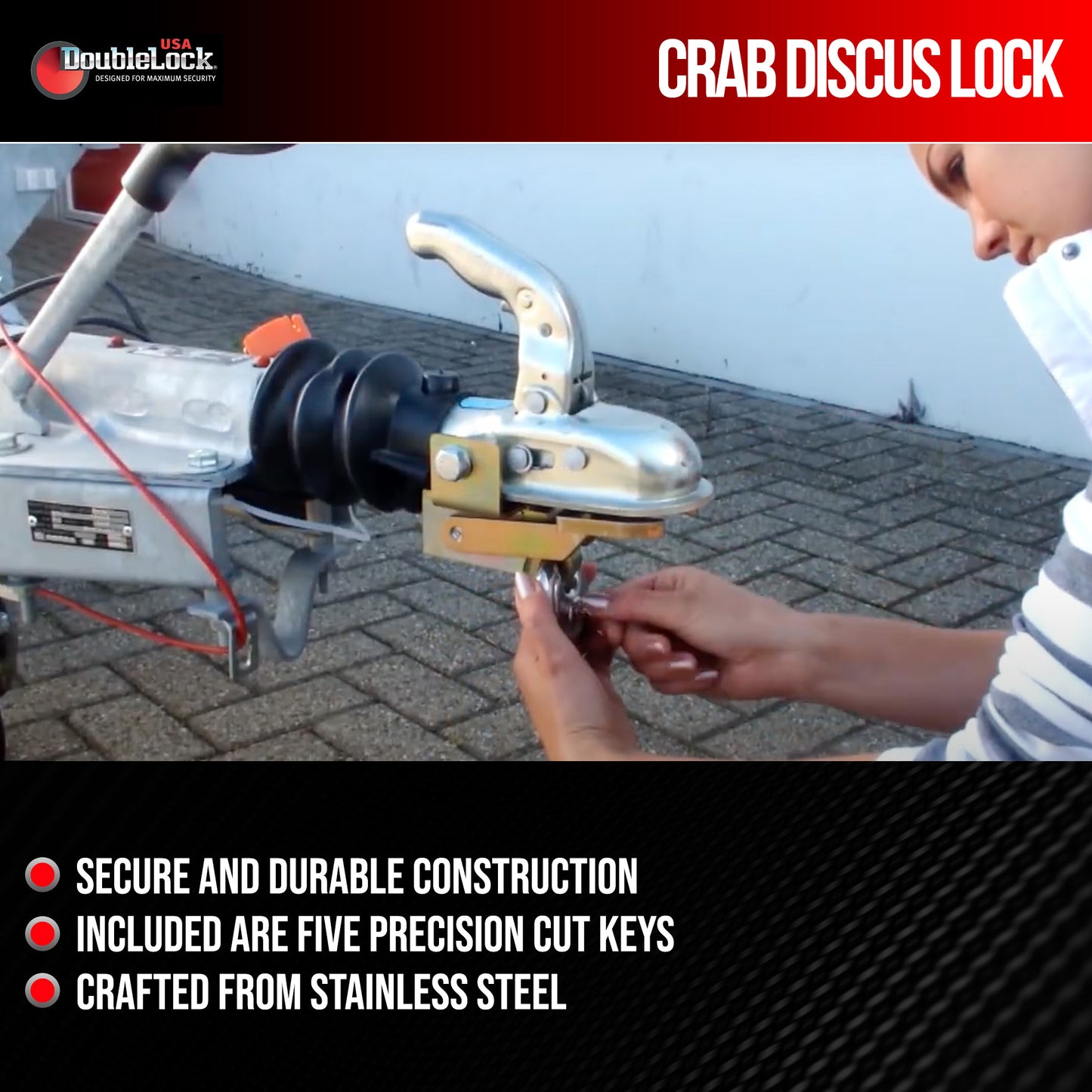 USA
DoubleLock
DESIGNED FOR MAXIMUM SECURITY

CRAB DISCUS LOCK

SECURE AND DURABLE CONSTRUCTION
INCLUDED ARE FIVE PRECISION CUT KEYS
CRAFTED FROM STAINLESS STEEL