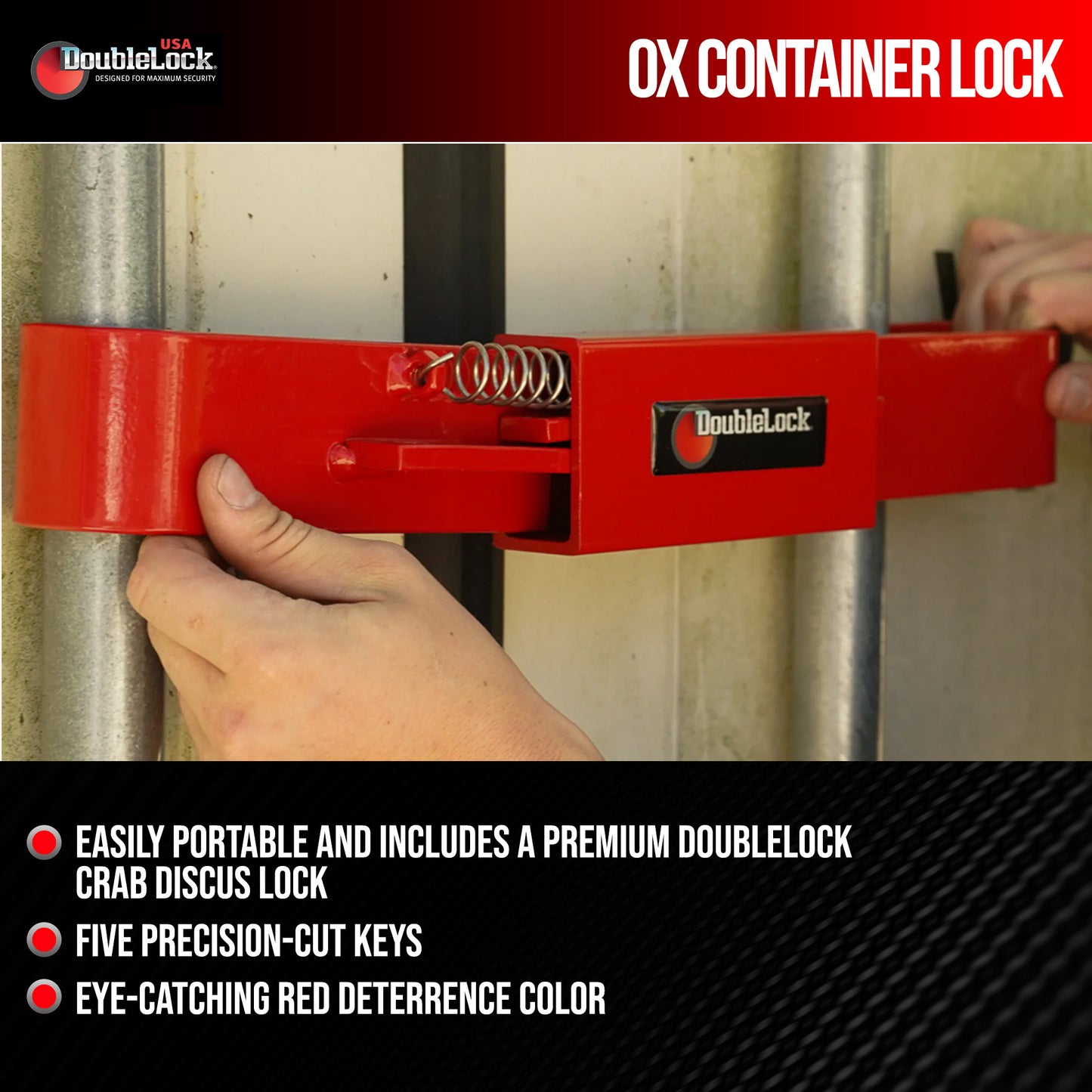 USA
DoubleLock
DESIGNED FOR MAXIMUM SECURITY

OX CONTAINER LOCK

DoubleLock

EASILY PORTABLE AND INCLUDES A PREMIUM DOUBLELOCK CRAB DISCUS LOCK

FIVE PRECISION-CUT KEYS

EYE-CATCHING RED DETERRENCE COLOR