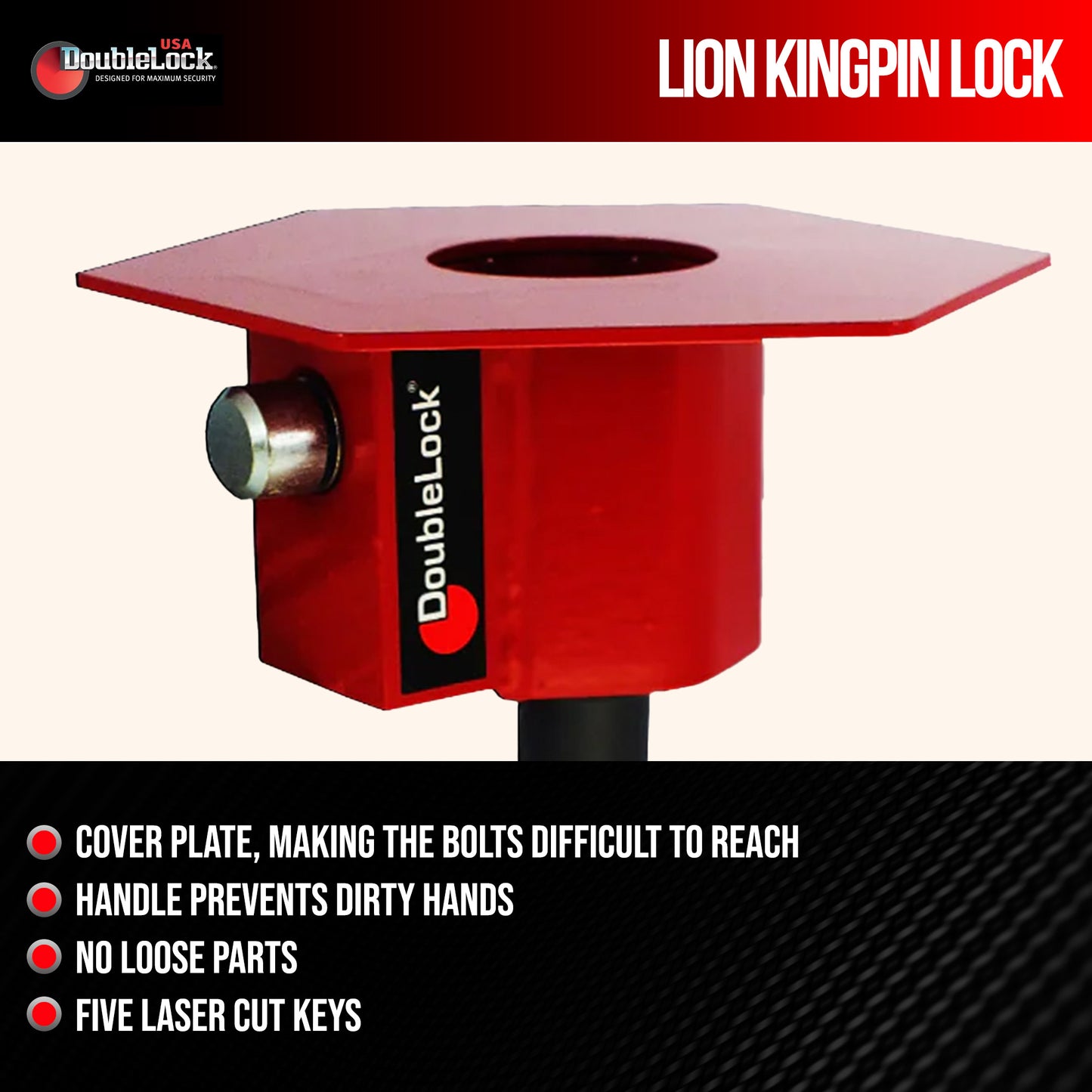 USA
DoubleLock®
DESIGNED FOR MAXIMUM SECURITY

LION KINGPIN LOCK

DoubleLock®

COVER PLATE, MAKING THE BOLTS DIFFICULT TO REACH
HANDLE PREVENTS DIRTY HANDS
NO LOOSE PARTS
FIVE LASER CUT KEYS