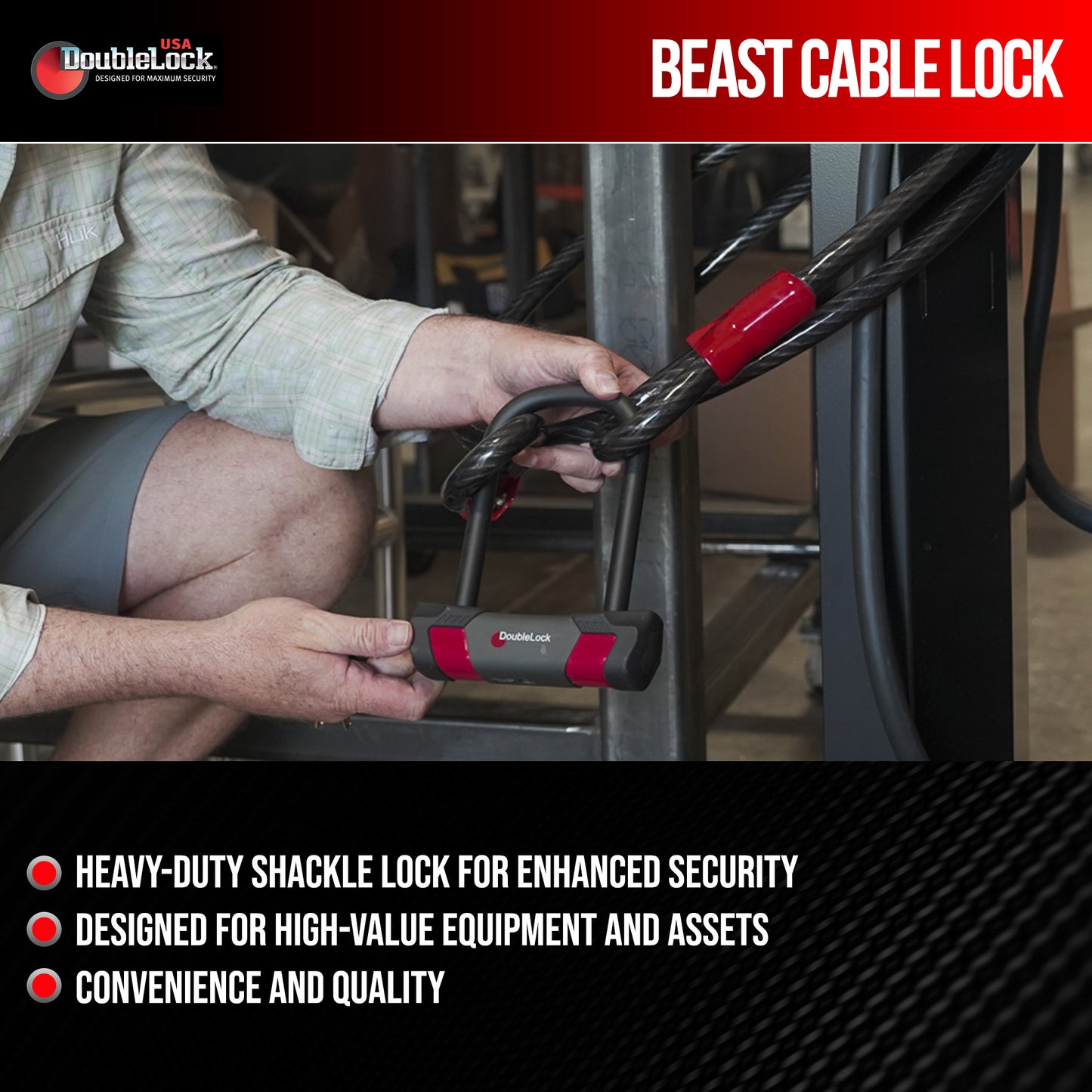 USA
DoubleLock
DESIGNED FOR MAXIMUM SECURITY

BEAST CABLE LOCK

HUK

DoubleLock

HEAVY-DUTY SHACKLE LOCK FOR ENHANCED SECURITY
DESIGNED FOR HIGH-VALUE EQUIPMENT AND ASSETS
CONVENIENCE AND QUALITY